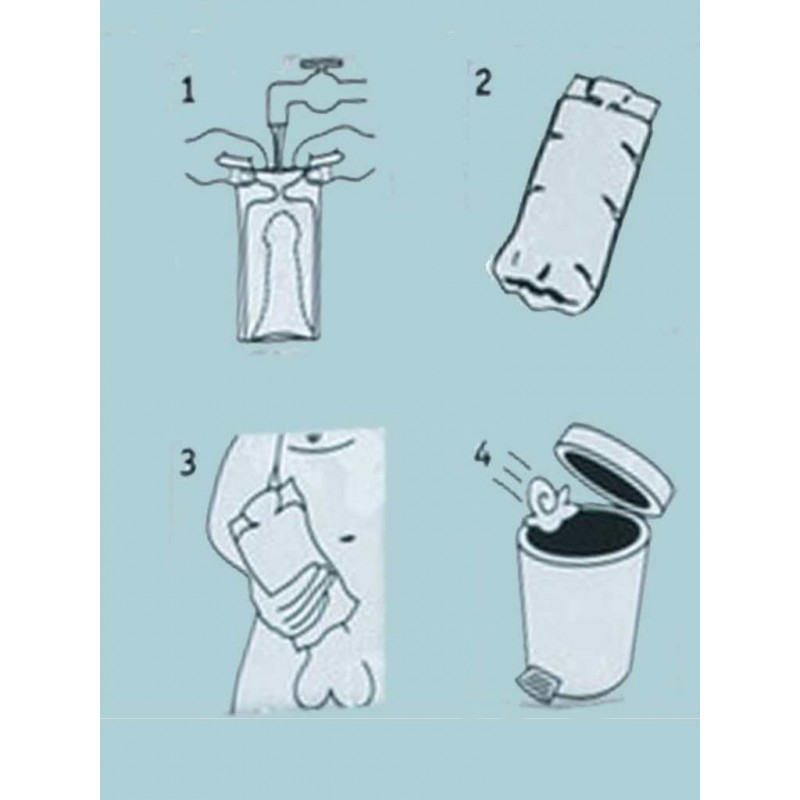 1

2

3

4